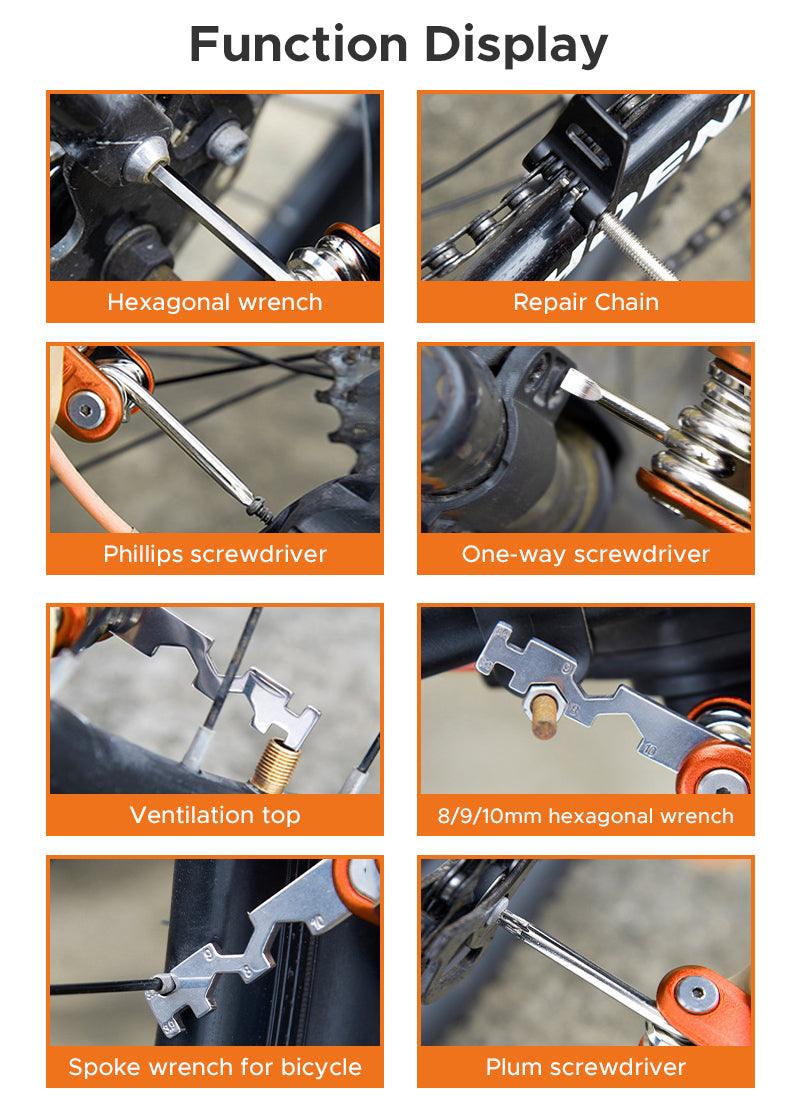 Function Display

Hexagonal wrench

Repair Chain

Phillips screwdriver

One-way screwdriver

Ventilation top

8/9/10mm hexagonal wrench

Spoke wrench for bicycle

Plum screwdriver