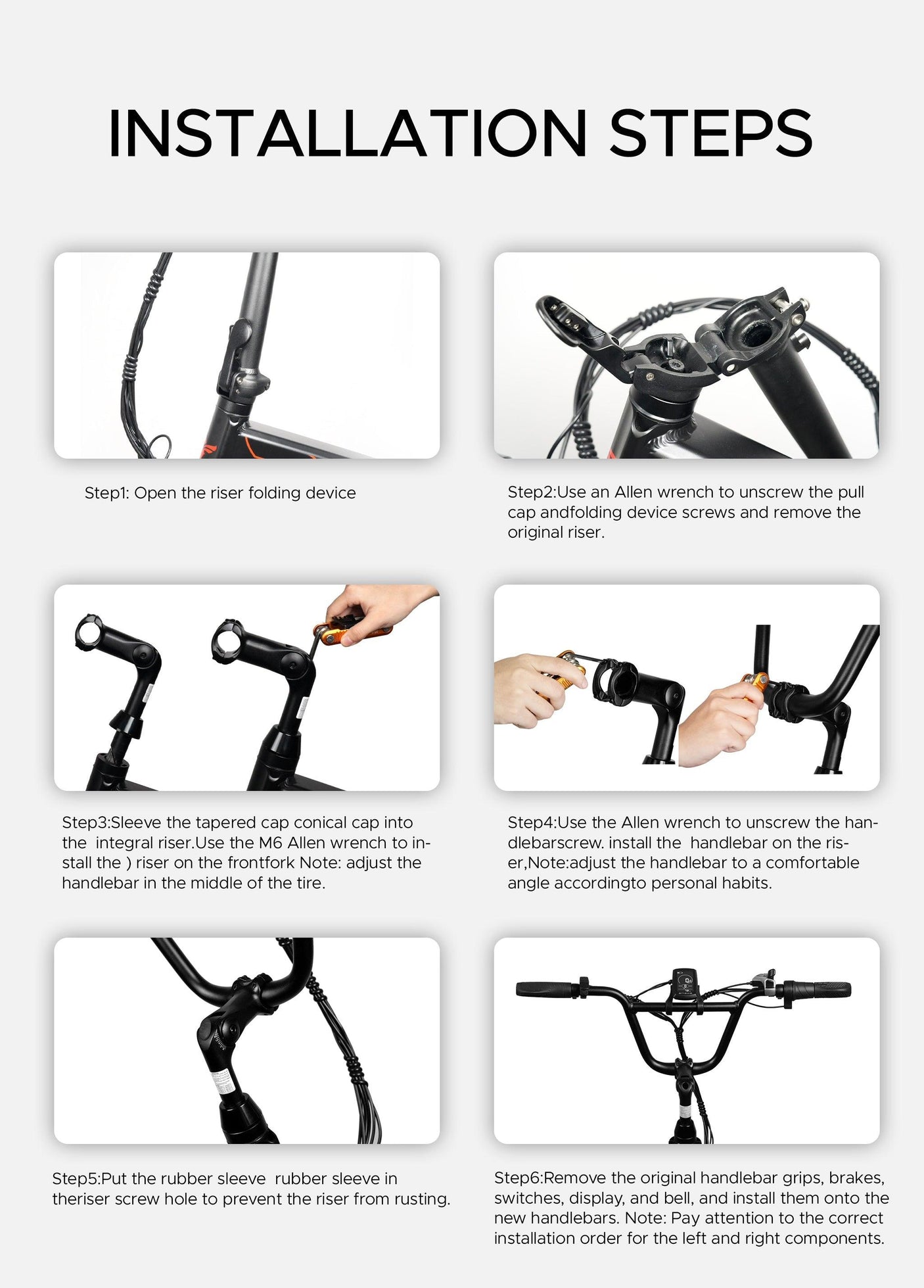 INSTALLATION STEPS

Step1: Open the riser folding device

Step2:Use an Allen wrench to unscrew the pull cap andfolding device screws and remove the original riser.

Step3:Sleeve the tapered cap conical cap into the integral riser.Use the M6 Allen wrench to install the ) riser on the frontfork Note: adjust the handlebar in the middle of the tire.

Step4:Use the Allen wrench to unscrew the handlebarscrew. install the handlebar on the riser,Note:adjust the handlebar to a comfortable angle accordingto personal habits.

Step5:Put the rubber sleeve rubber sleeve in theriser screw hole to prevent the riser from rusting.

Step6:Remove the original handlebar grips, brakes, switches, display, and bell, and install them onto the new handlebars. Note: Pay attention to the correct installation order for the left and right components.