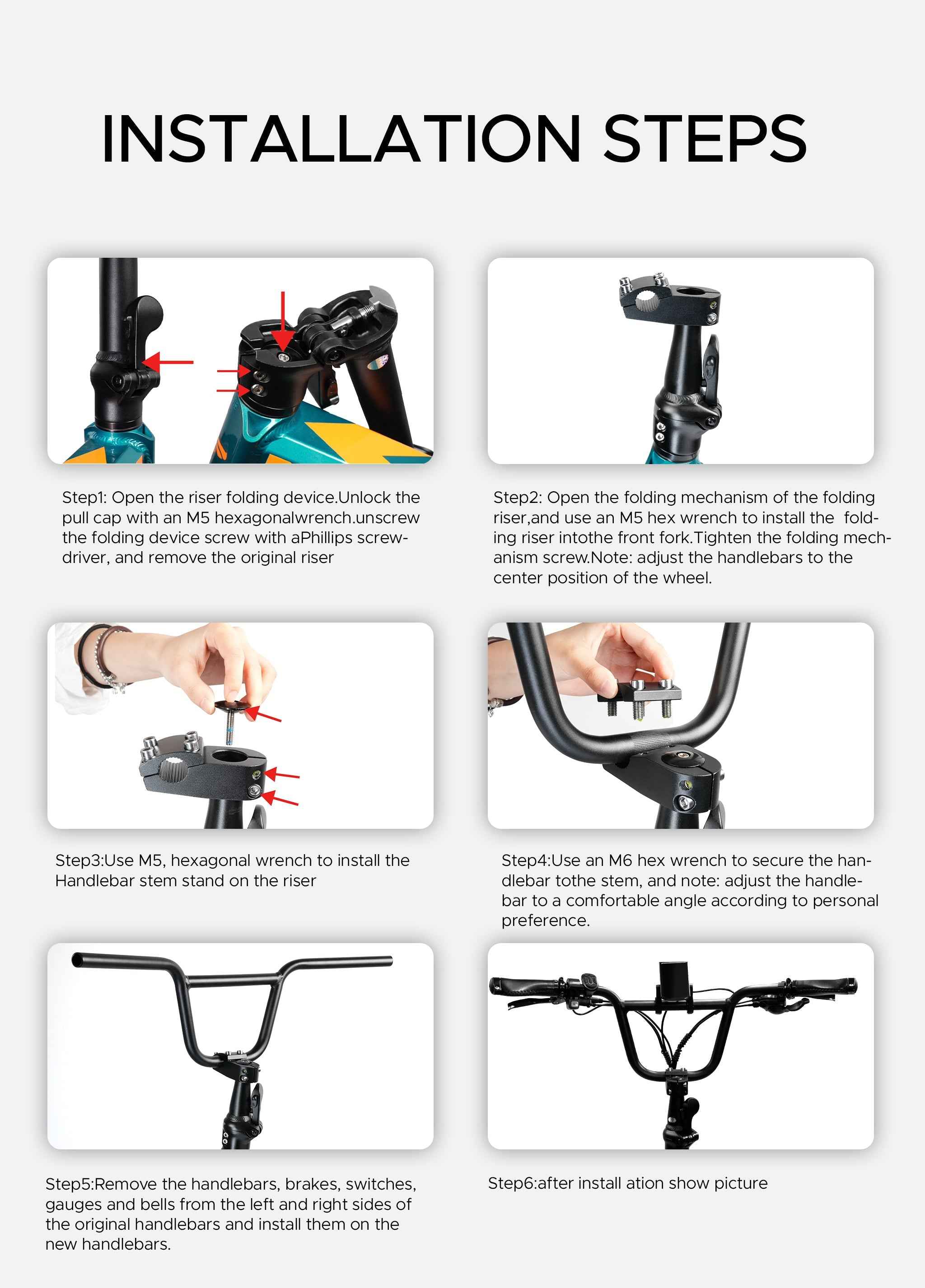 INSTALLATION STEPS

Step1: Open the riser folding device.Unlock the pull cap with an M5 hexagonalwrench.unscrew the folding device screw with aPhillips screwdriver, and remove the original riser

Step2: Open the folding mechanism of the folding riser,and use an M5 hex wrench to install the folding riser intothe front fork.Tighten the folding mechanism screw.Note: adjust the handlebars to the center position of the wheel.

Step3:Use M5, hexagonal wrench to install the Handlebar stem stand on the riser

Step4:Use an M6 hex wrench to secure the handlebar tothe stem, and note: adjust the handlebar to a comfortable angle according to personal preference.

Step5:Remove the handlebars, brakes, switches, gauges and bells from the left and right sides of the original handlebars and install them on the new handlebars.

Step6:after install ation show picture