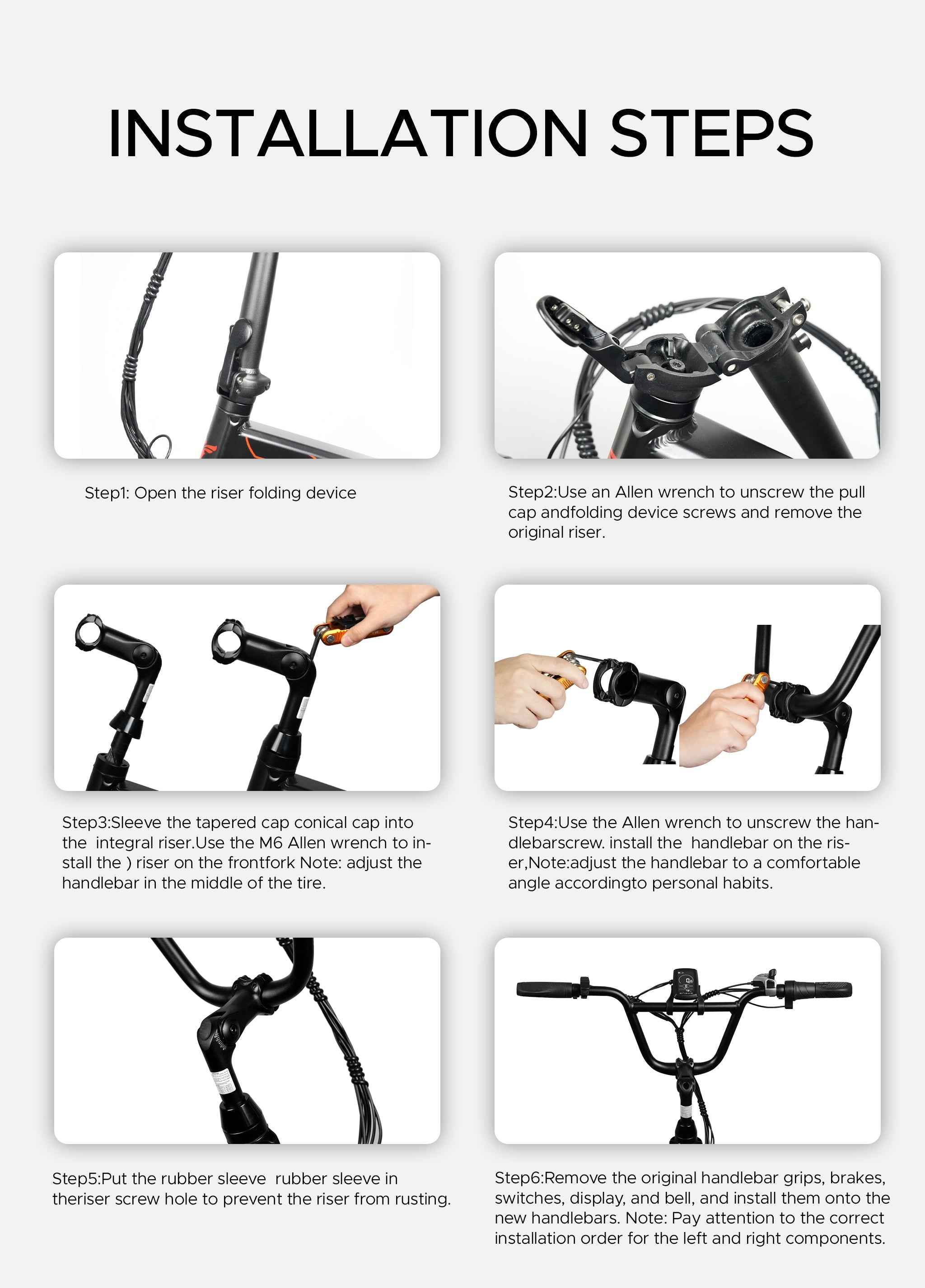 INSTALLATION STEPS

Step1: Open the riser folding device

Step2:Use an Allen wrench to unscrew the pull cap andfolding device screws and remove the original riser.

Step3:Sleeve the tapered cap conical cap into the integral riser.Use the M6 Allen wrench to install the ) riser on the frontfork Note: adjust the handlebar in the middle of the tire.

Step4:Use the Allen wrench to unscrew the handlebarscrew. install the handlebar on the riser,Note:adjust the handlebar to a comfortable angle accordingto personal habits.

Step5:Put the rubber sleeve rubber sleeve in theriser screw hole to prevent the riser from rusting.

Step6:Remove the original handlebar grips, brakes, switches, display, and bell, and install them onto the new handlebars. Note: Pay attention to the correct installation order for the left and right components.