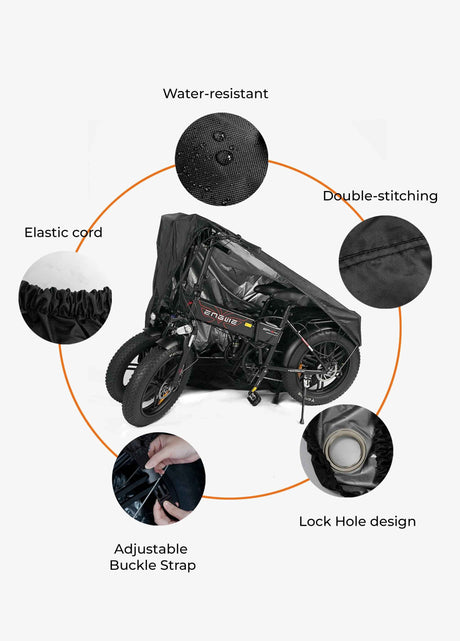 Water-resistant

Double-stitching

Elastic cord

ENGWE

Lock Hole design

Adjustable Buckle Strap