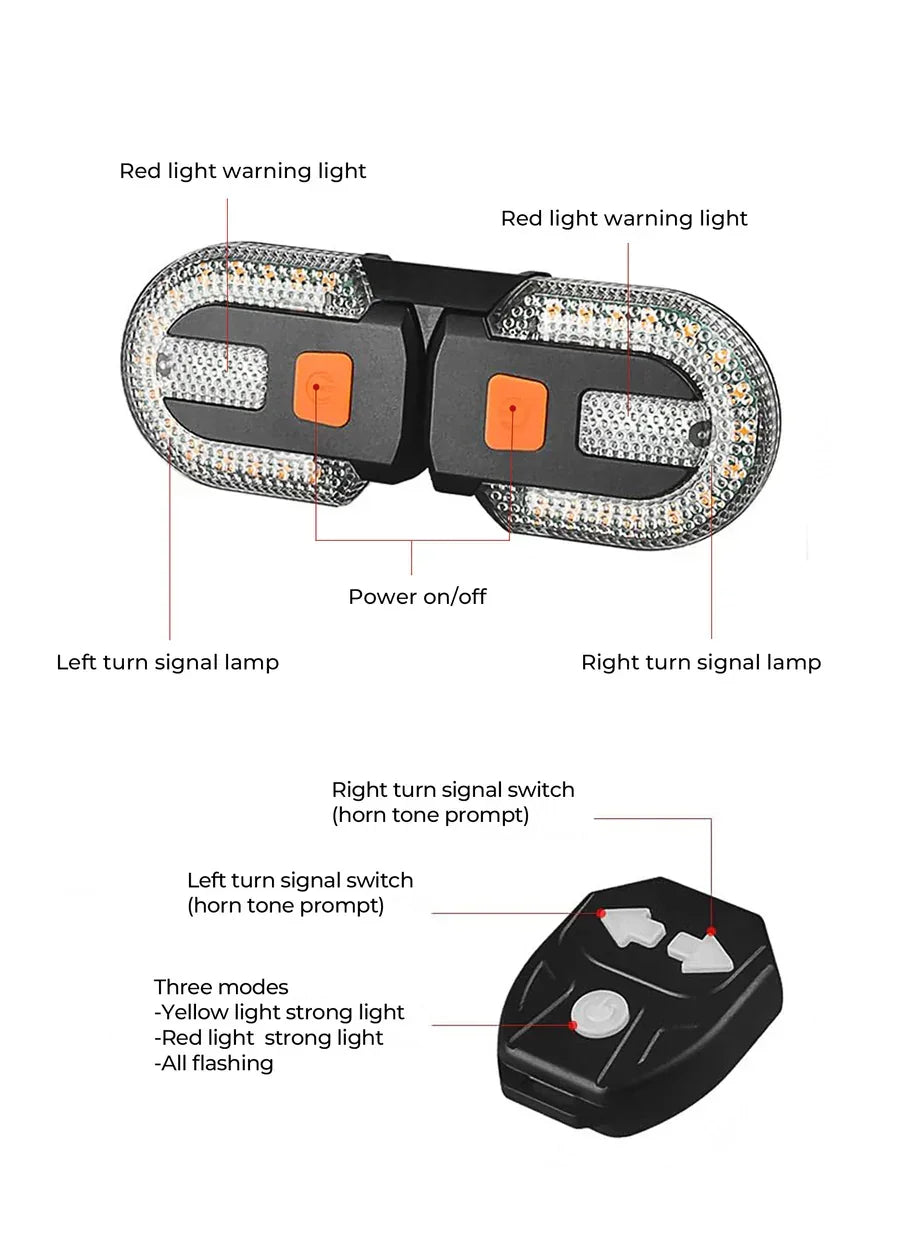 Red light warning light

Red light warning light

Power on/off

Left turn signal lamp

Right turn signal lamp

Right turn signal switch
(horn tone prompt)

Left turn signal switch
(horn tone prompt)

Three modes
-Yellow light strong light
-Red light strong light
-All flashing