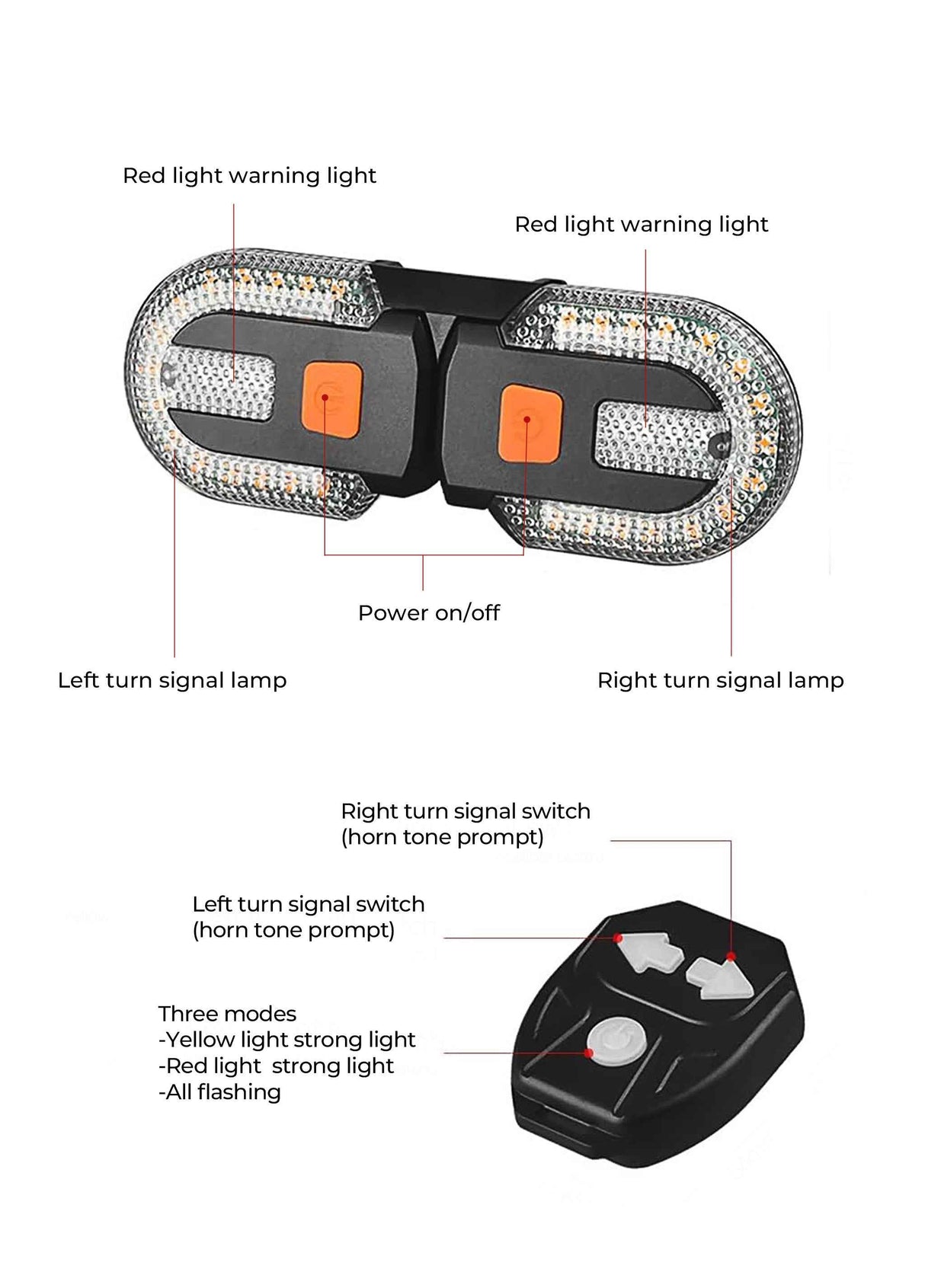 Red light warning light

Red light warning light

Power on/off

Left turn signal lamp

Right turn signal lamp

Right turn signal switch
(horn tone prompt)

Left turn signal switch
(horn tone prompt)

Three modes
-Yellow light strong light
-Red light strong light
-All flashing